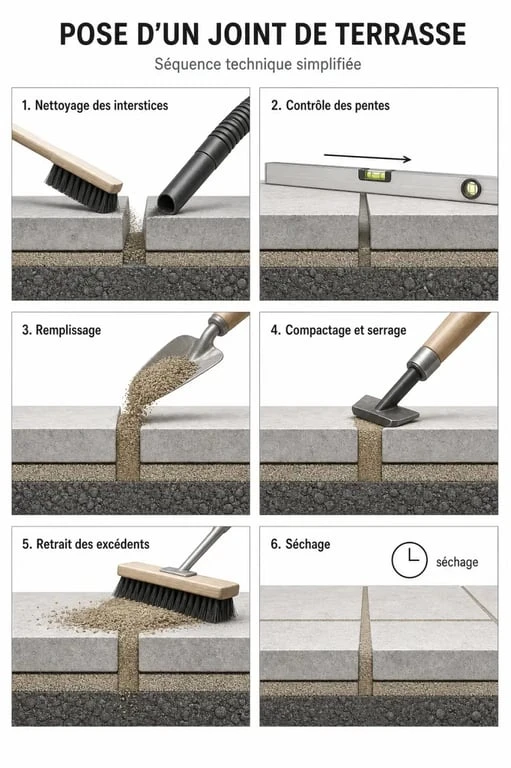 POSE D'UN JOINT DE TERRASSE

Séquence technique simplifiée

1. Nettoyage des interstices

2. Contrôle des pentes

3. Remplissage

4. Compactage et serrage

5. Retrait des excédents

6. Séchage

séchage