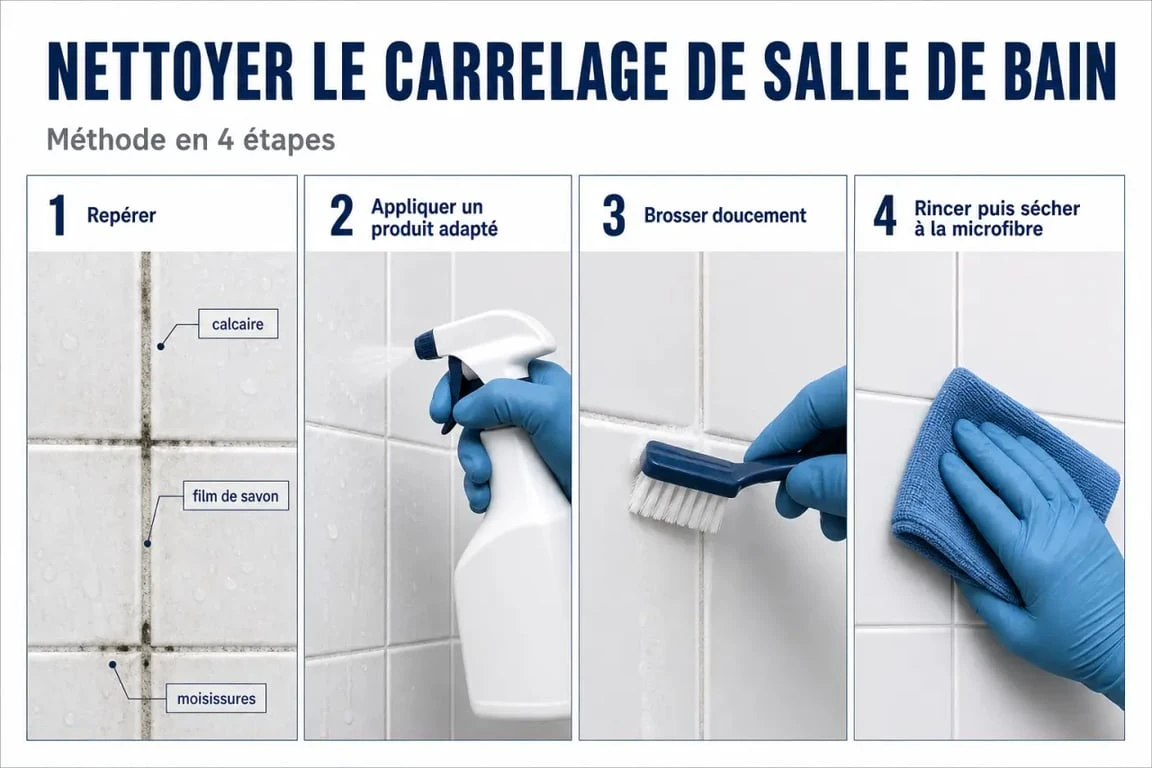 NETTOYER LE CARRELAGE DE SALLE DE BAIN

Méthode en 4 étapes

1 Repérer

calcaire

film de savon

moisissures

2 Appliquer un produit adapté

3 Brosser doucement

4 Rincer puis sécher à la microfibre